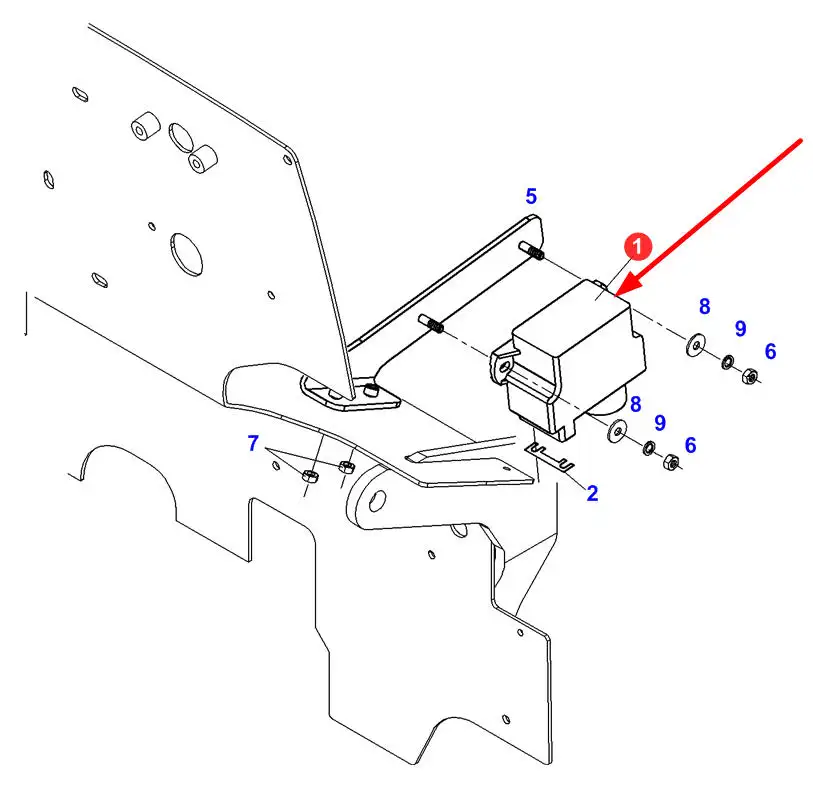 5
1
8
9
6
8
9
6
7
2