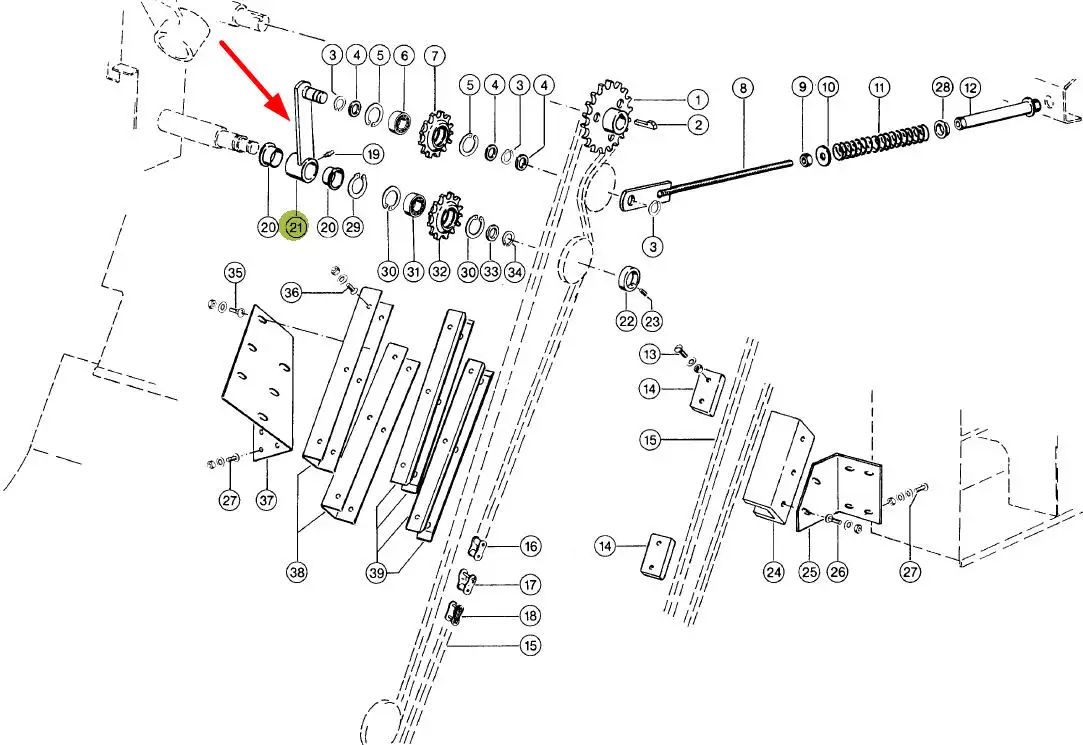 3
4
5
6
7
5
4
3
4
1
2
8
9
10
11
28
12
19
20
21
20
29
30
31
32
30
33
34
3
35
36
22
23
13
14
15
27
37
38
39
16
17
18
15
14
24
25
26
27