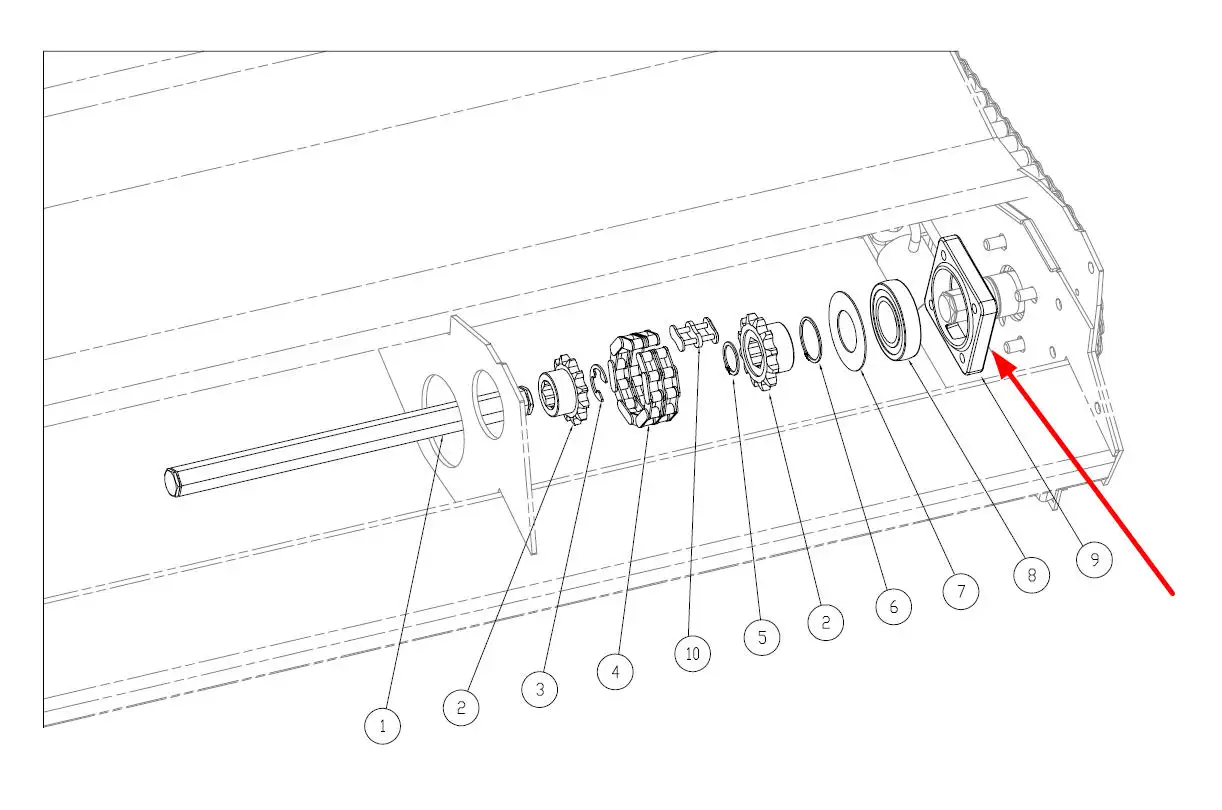 1
2
3
4
10
5
2
6
7
8
9