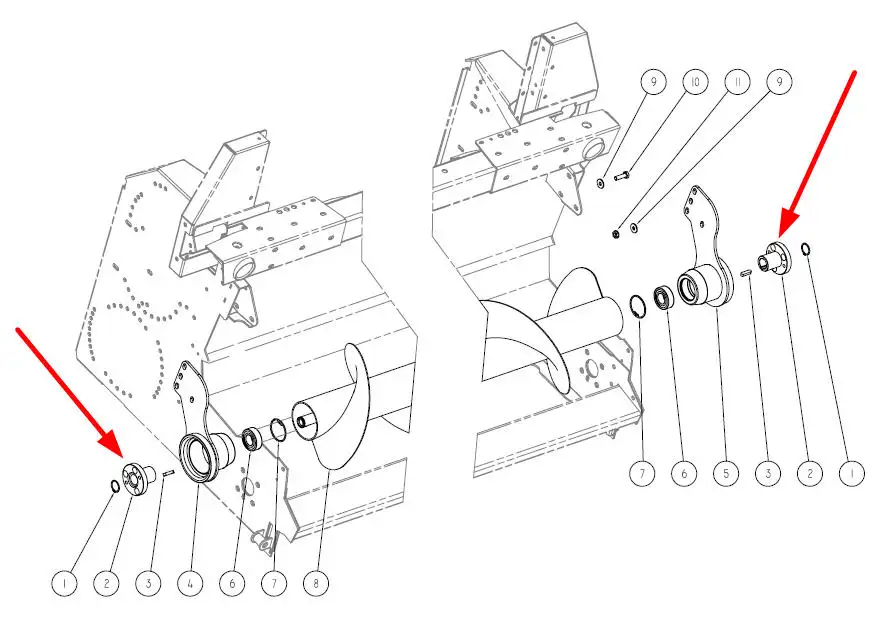 9
10
11
9
7
6
5
3
2
1
1
2
3
4
6
7
8