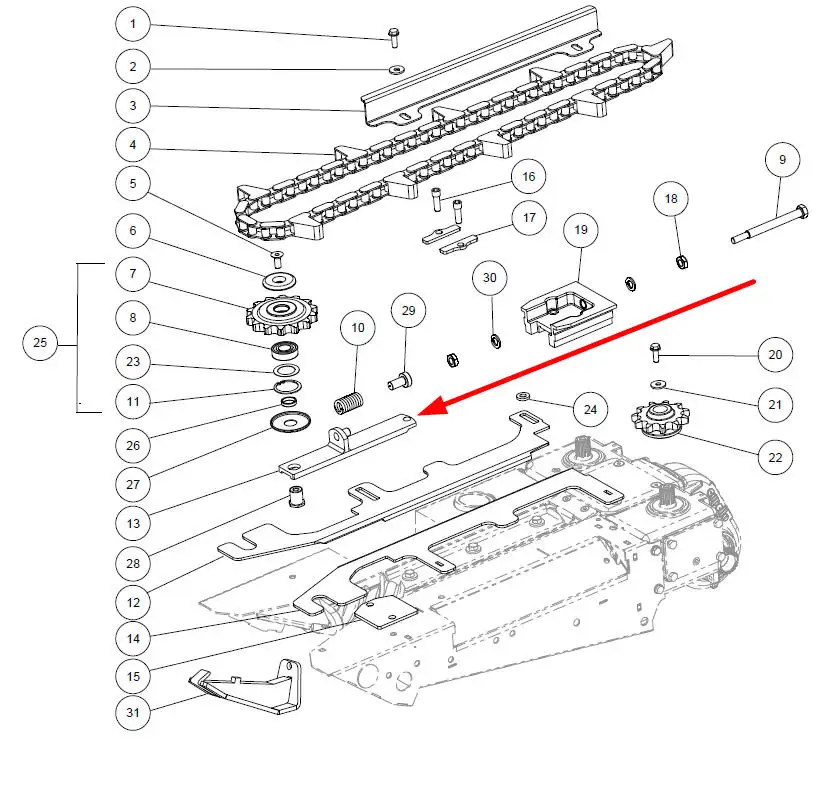 1
2
3
4
5
6
7
8
23
11
26
27
13
28
12
14
15
31
25
16
17
10
29
30
19
18
9
20
21
24
22