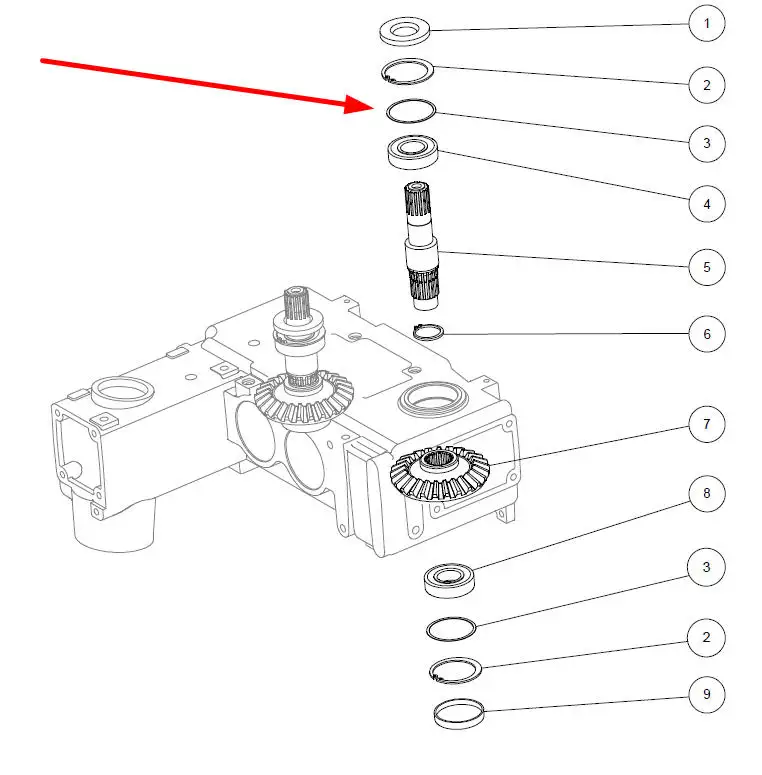 1
2
3
4
5
6
7
8
3
2
9