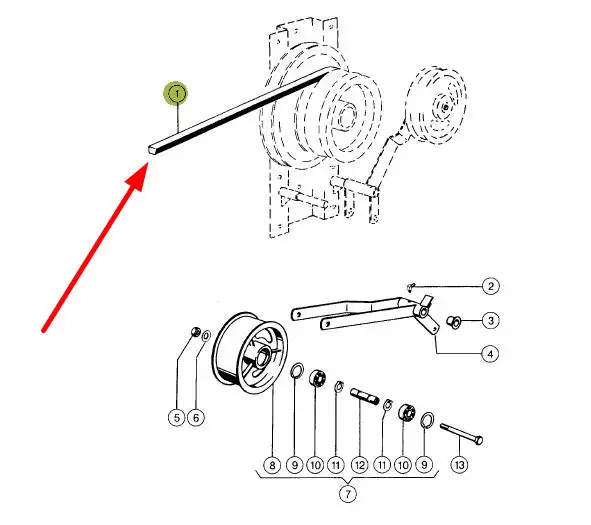 1
2
3
4
5
6
8
9
10
11
12
11
10
9
13
7