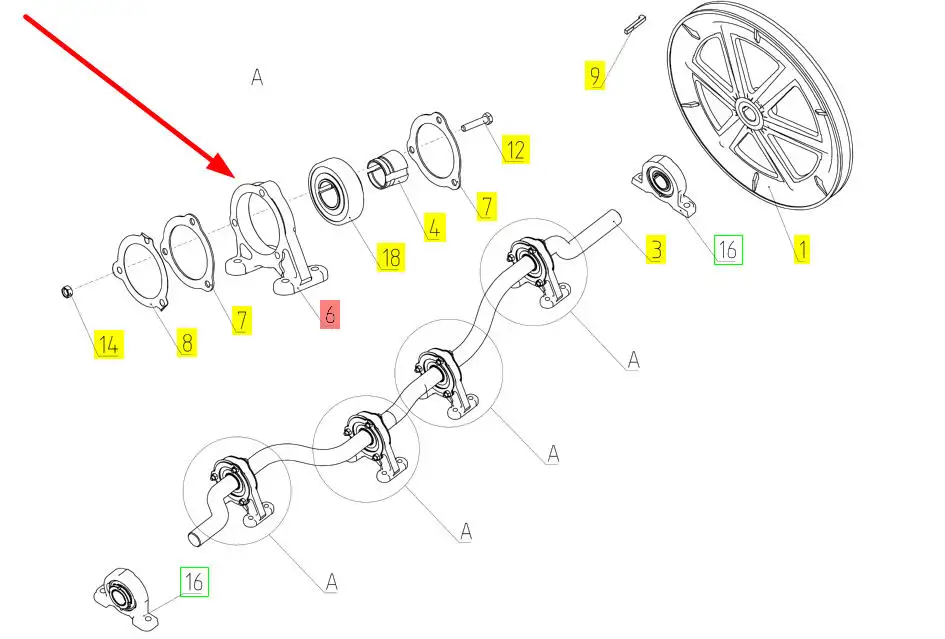 A
9
12
7
4
18
6
7
8
14
3
16
1
A
A
A
A
16