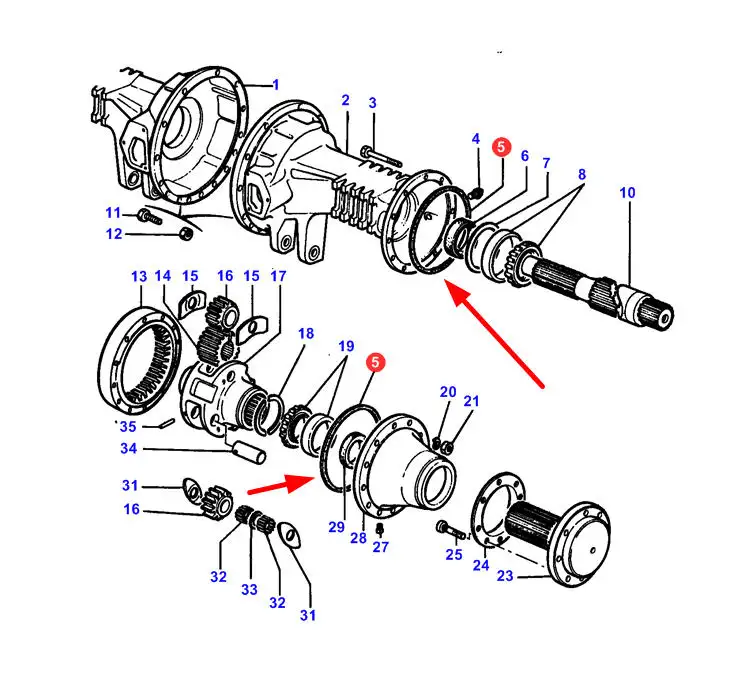 1
2
3
4
5
6
7
8
10
11
12
13
14
15
16
15
17
18
19
5
20
21
35
34
31
16
29
28
27
25
24
23
32
33
32
31