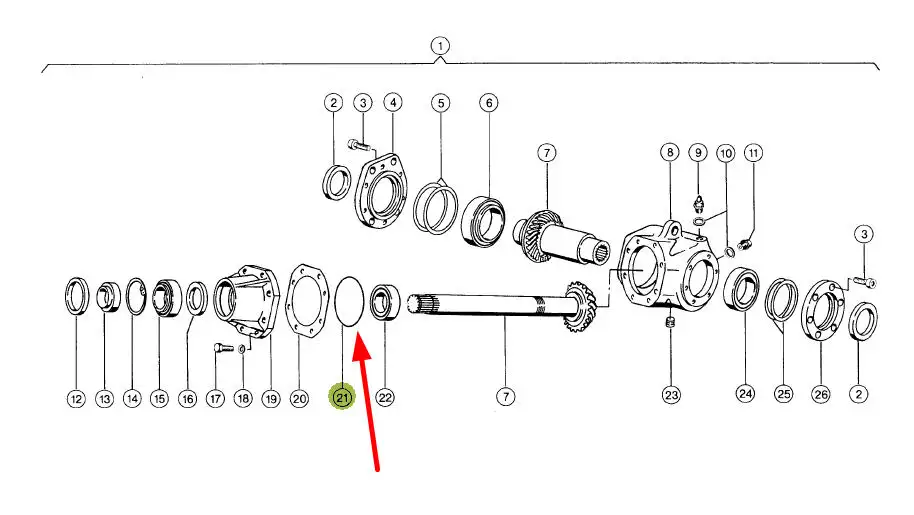 1
2 3 4 5 6 7 8 9 10 11
3
12 13 14 15 16 17 18 19 20 21 22 7 23 24 25 26 2