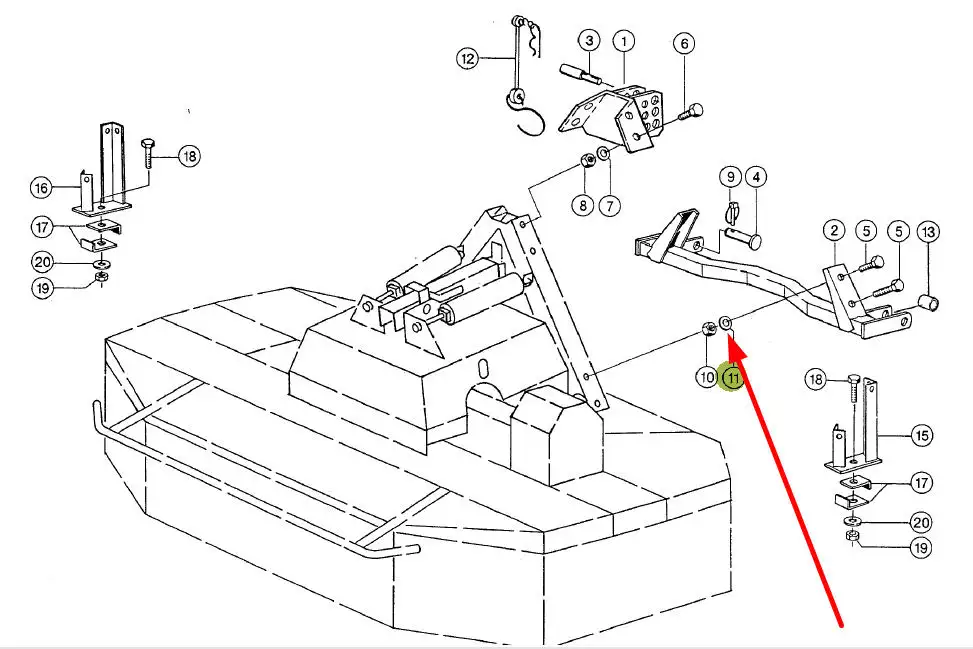 12
3
1
6
18
16
17
20
19
8
7
9
4
2
5
5
13
10
11
18
15
17
20
19