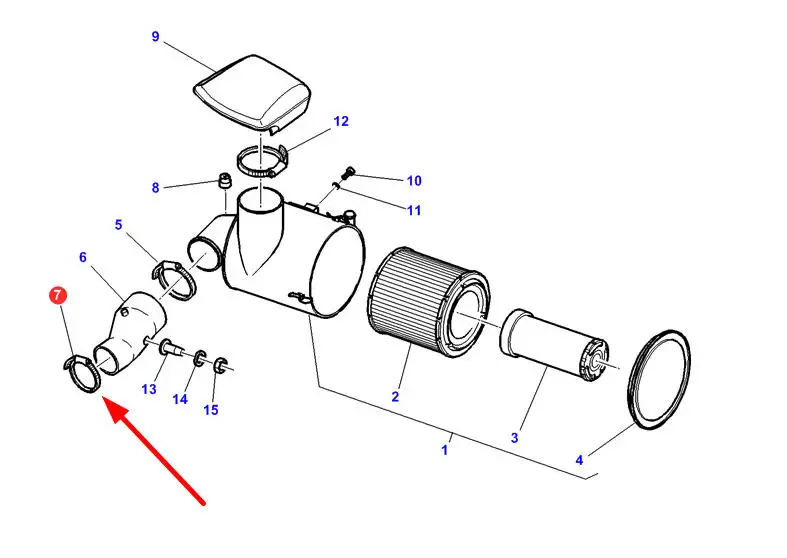 9
12
8
10
11
5
6
7
13
14
15
2
3
1
4