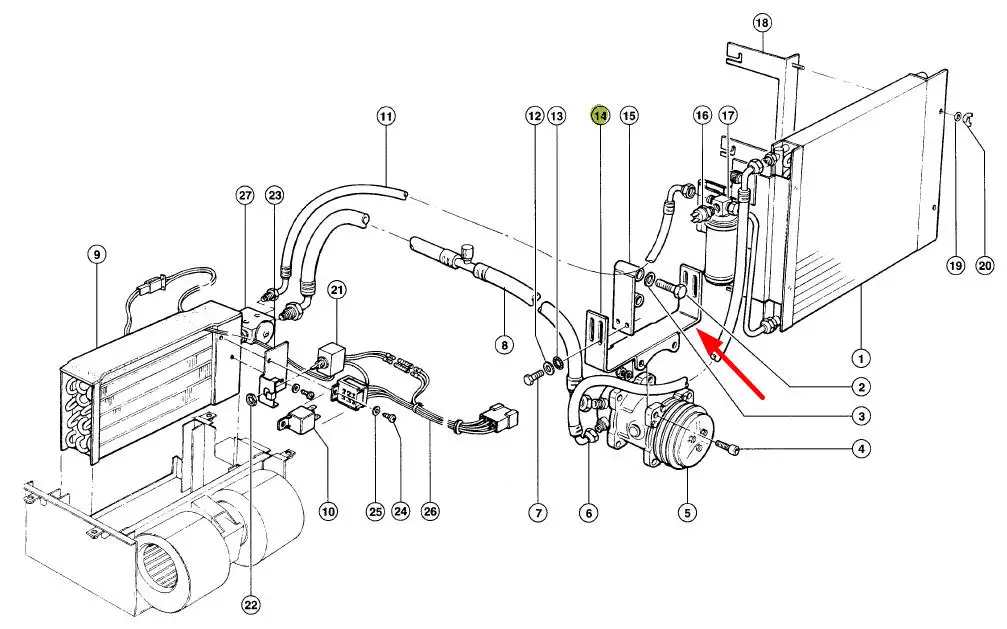 18
11
12
13
14
15
16
17
27
23
9
21
8
19
20
1
2
3
4
5
6
7
10
25
24
26
22