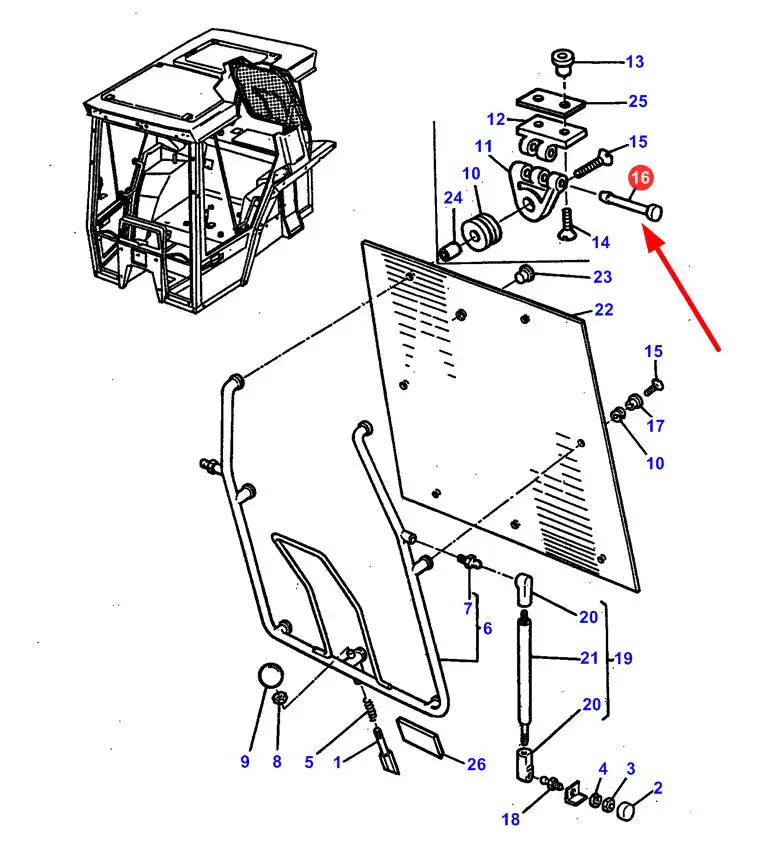 13
25
12
15
11
16
10
24
14
23
22
15
17
10
7
6
20
21
19
20
9
8
5
1
26
4
3
2
18