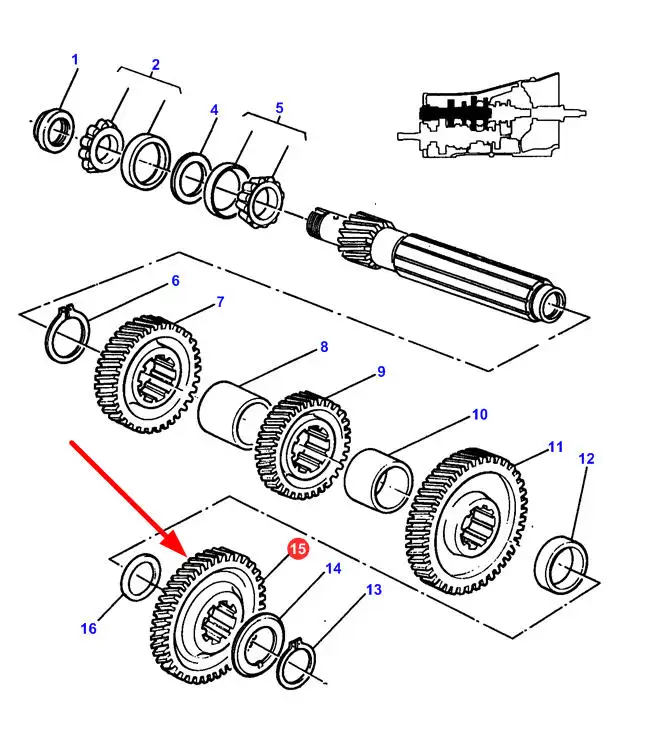 1
2
4
5
6
7
8
9
10
11
12
15
14
13
16