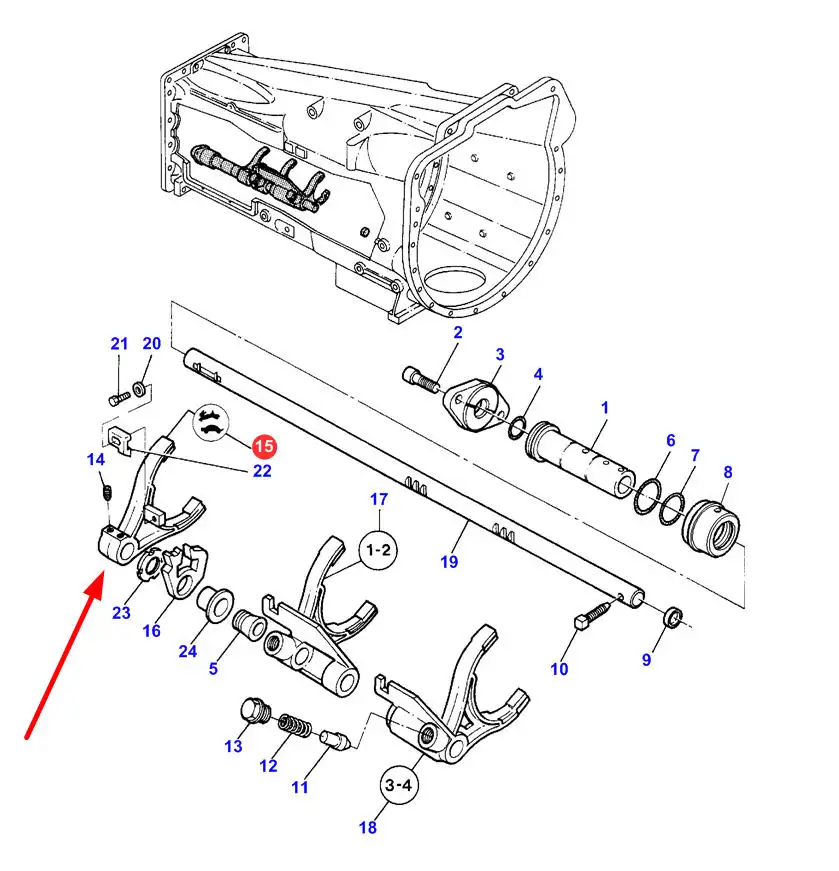 21
20
2
3
4
1
6
7
8
15
22
14
17
1-2
19
23
16
24
5
10
9
13
12
11
3-4
18