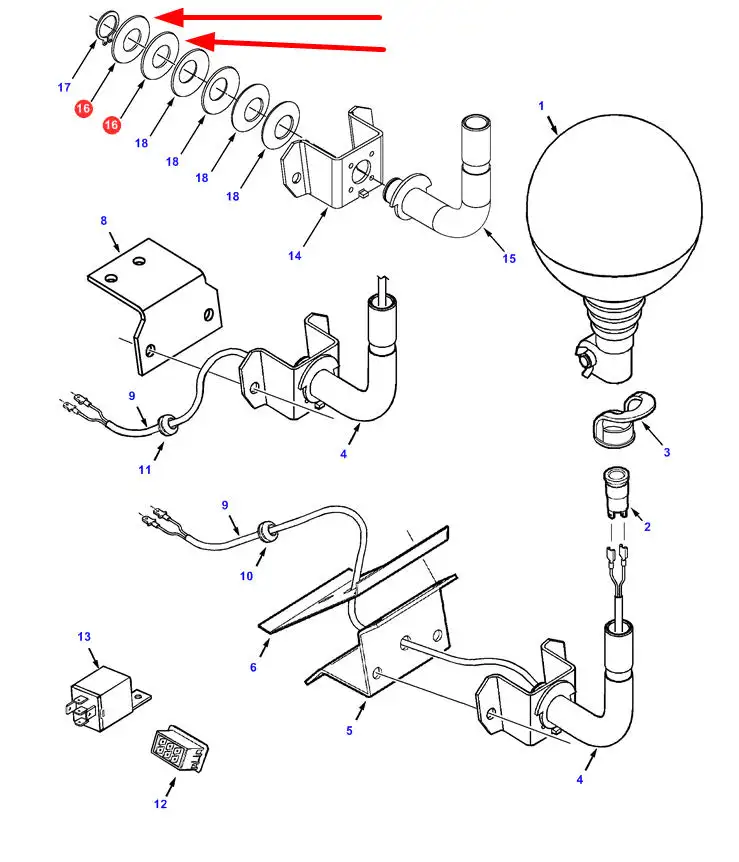 17
16
16
18
18
18
18
1
14
15
8
9
11
4
3
2
9
10
6
5
4
13
12