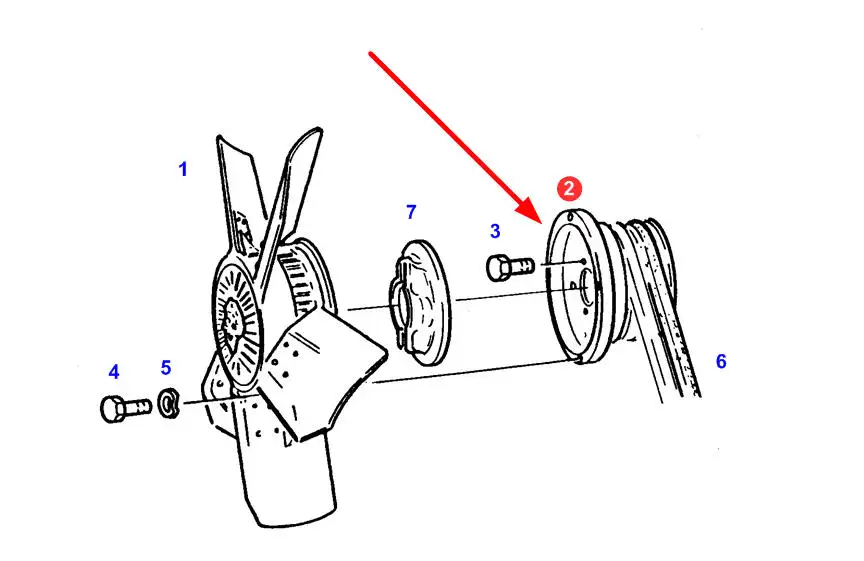 1
7
3
2
4
5
6