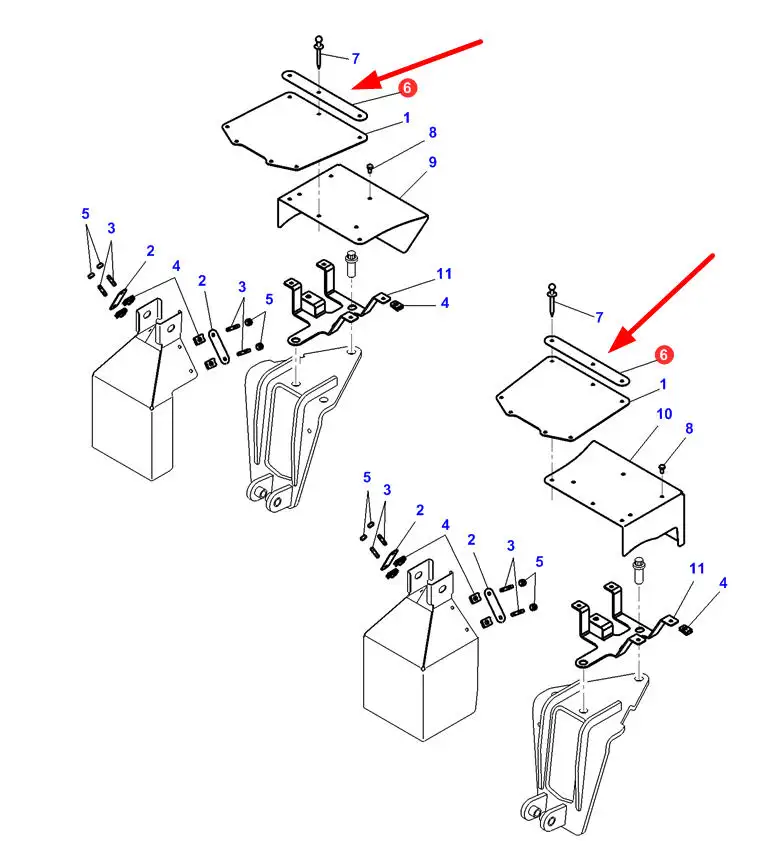 7
6
1
8
9
5
3
2
4
2
3
5
11
4
7
6
1
10
8
5
3
2
4
2
3
5
11
4