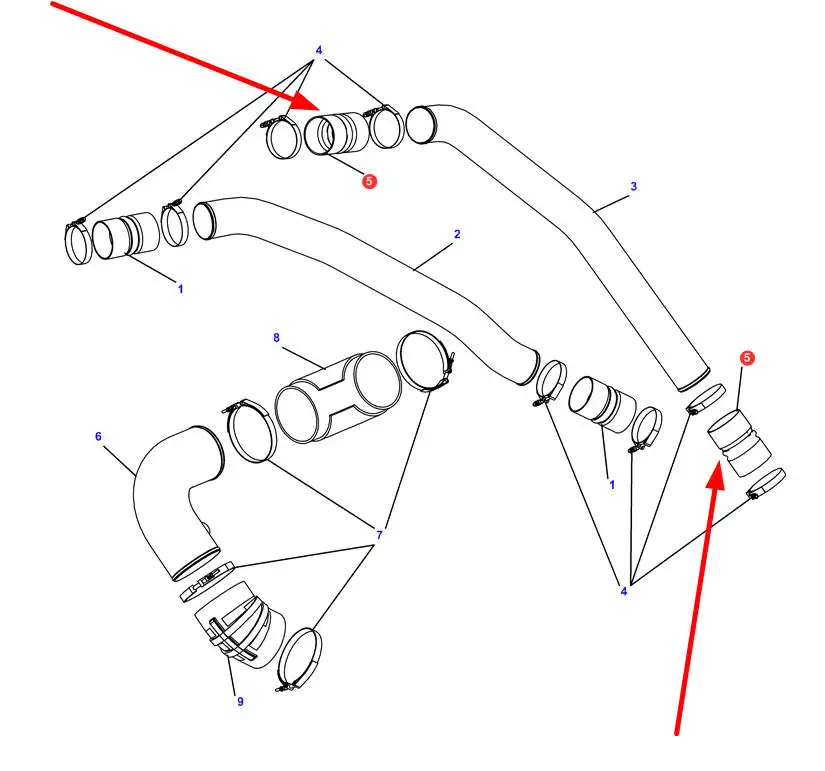 4
5
3
2
1
8
5
6
1
7
4
9