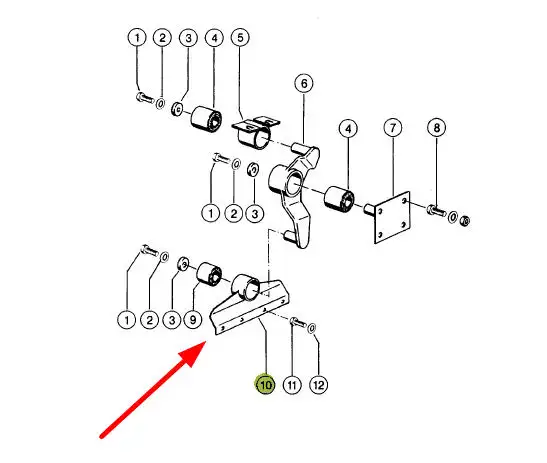 1 2 3 4 5
6
4 7 8
1 2 3
1 2 3 9
10 11 12