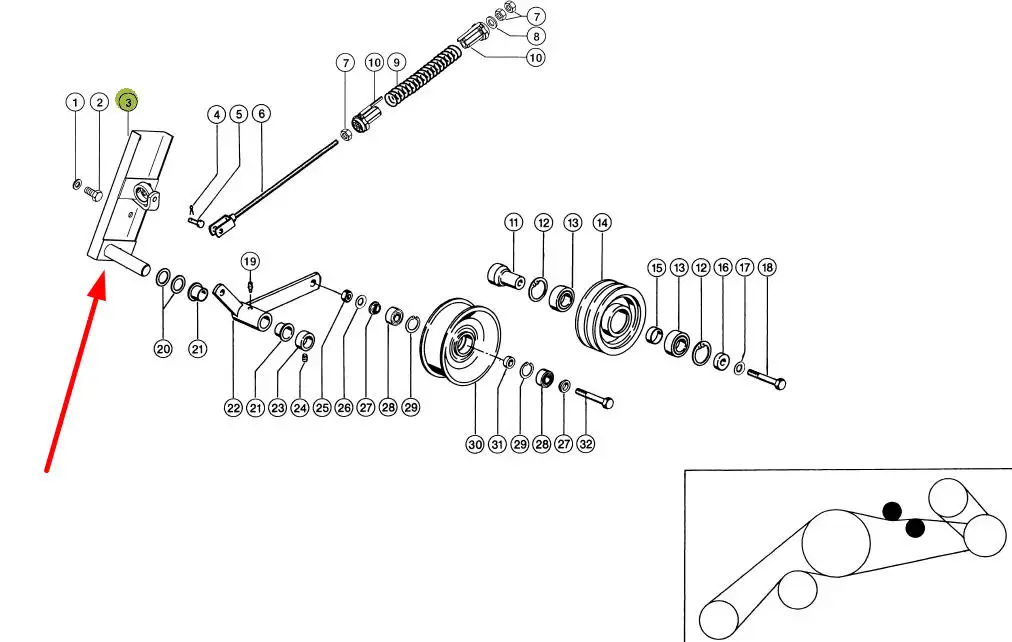 7
8
10
7
10
9
1
2
3
4
5
6
11
12
13
14
15
13
12
16
17
18
19
20
21
22
21
23
24
25
26
27
28
29
30
31
29
28
27
32