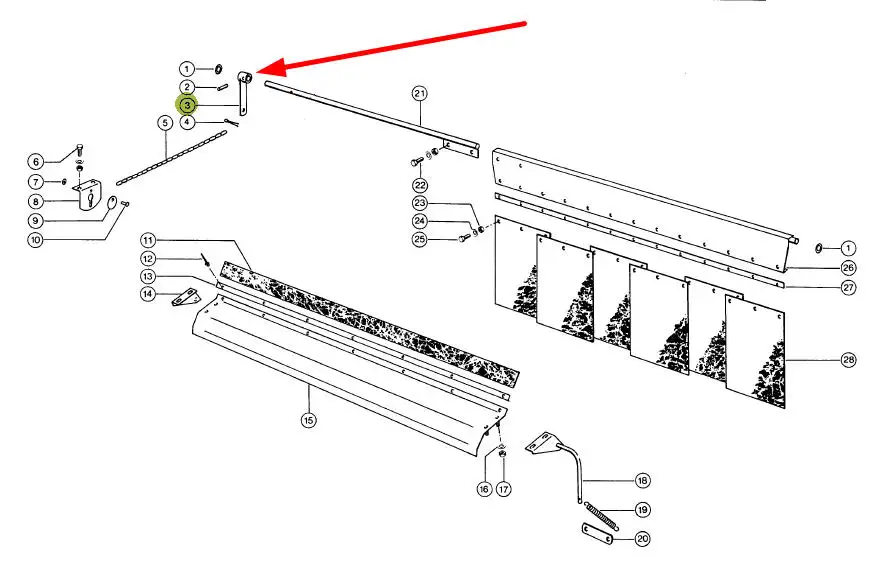 1
2
3
4
5
6
7
8
9
10
21
22
23
24
25
1
26
27
28
11
12
13
14
15
16
17
18
19
20