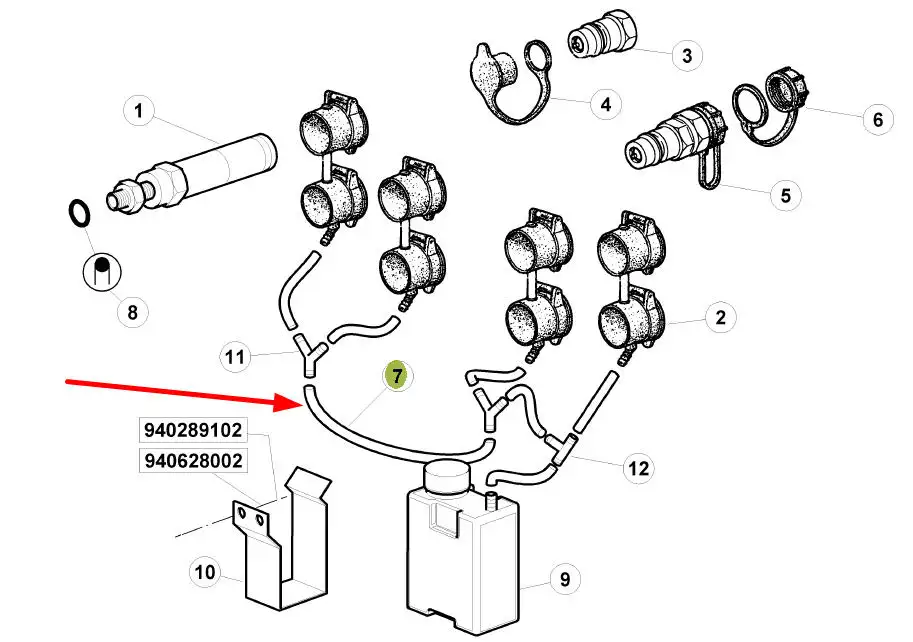 1
3
4
6
5
8
2
11
7
940289102
940628002
12
10
9