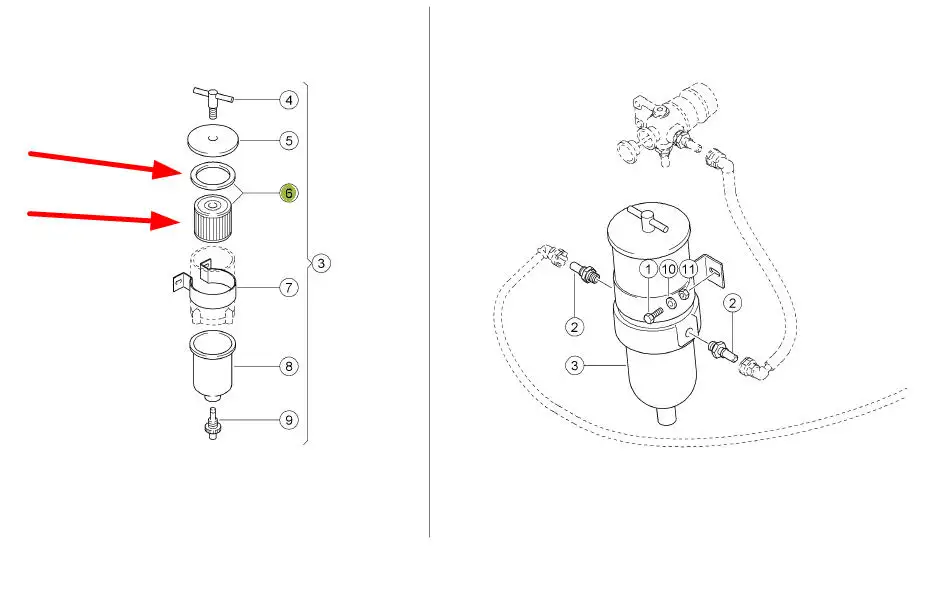 4
5
6
3
7
8
9

1
10
11
2
2
3