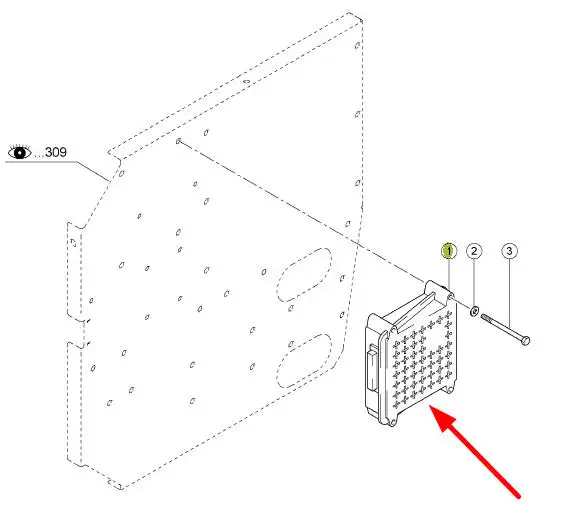 ...309

1

2

3