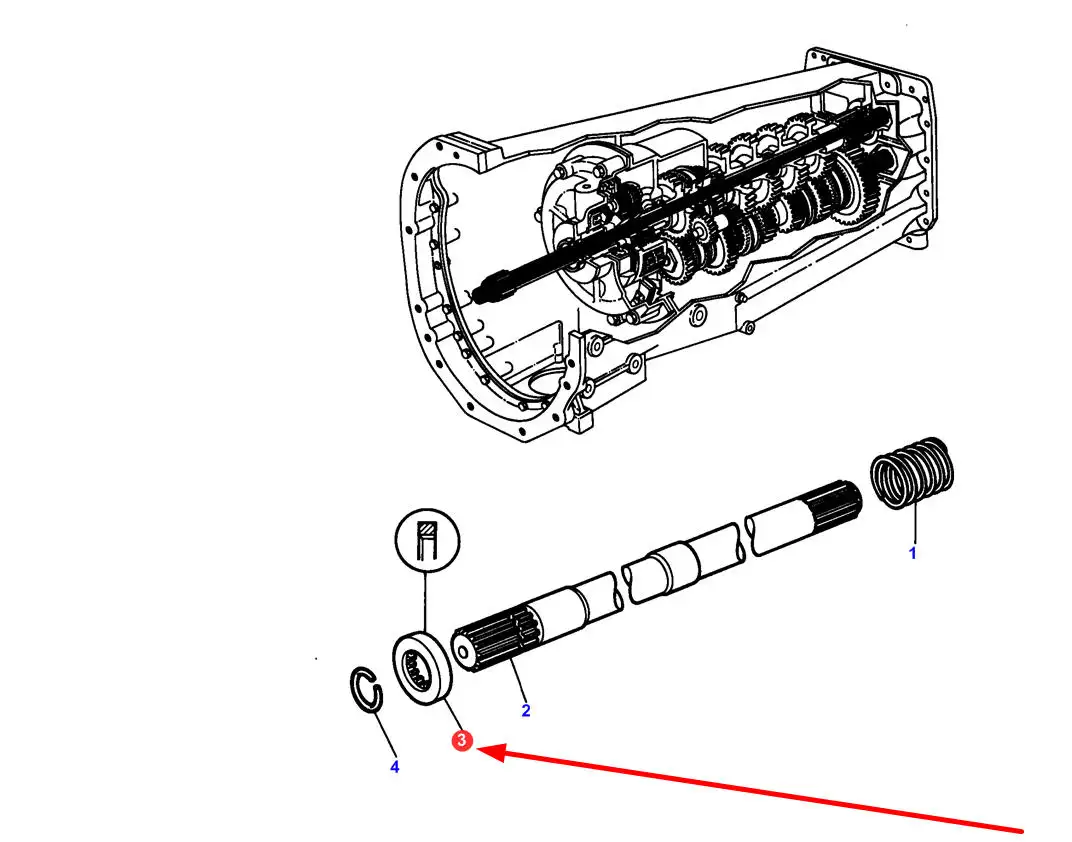 1
2
3
4