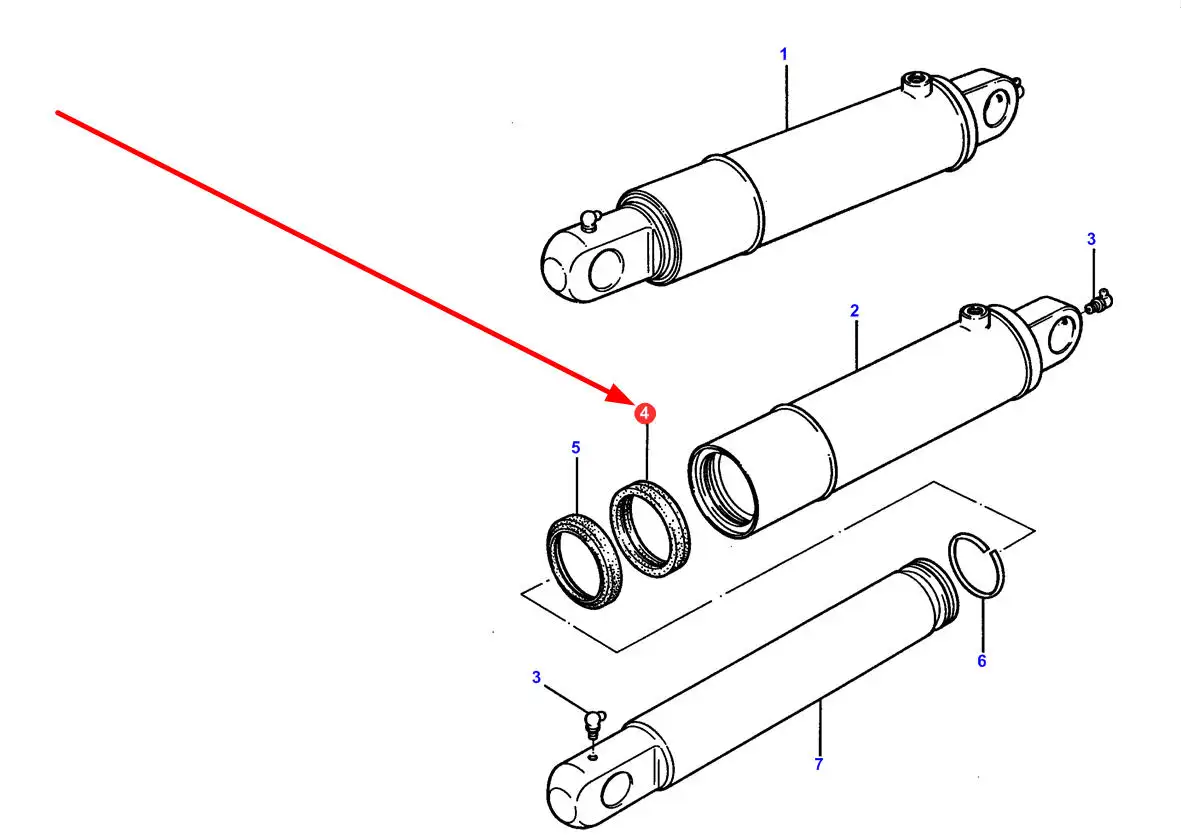 1
3
2
4
5
6
3
7