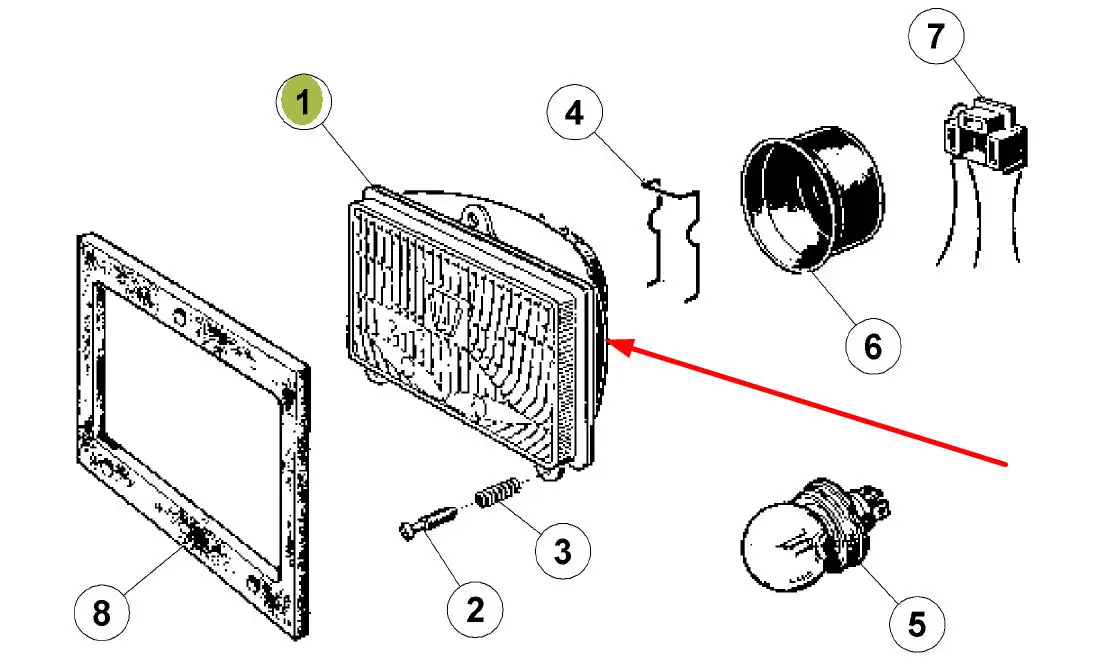 1
4
7
6
8
2
3
5