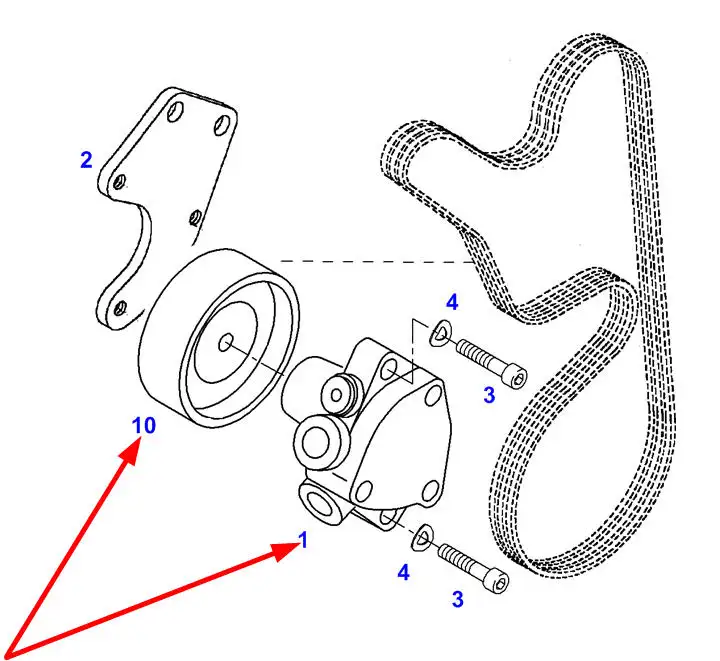 2
4
3
10
1
4
3