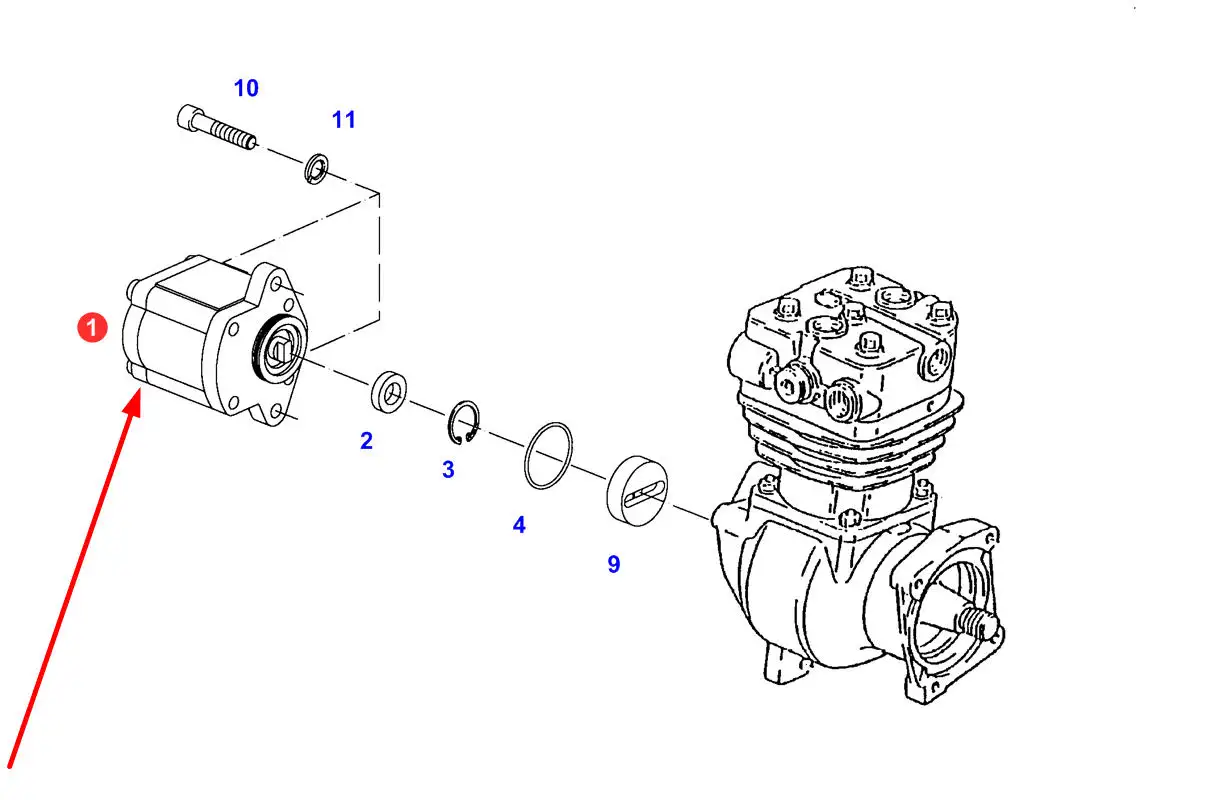 10
11
1
2
3
4
9