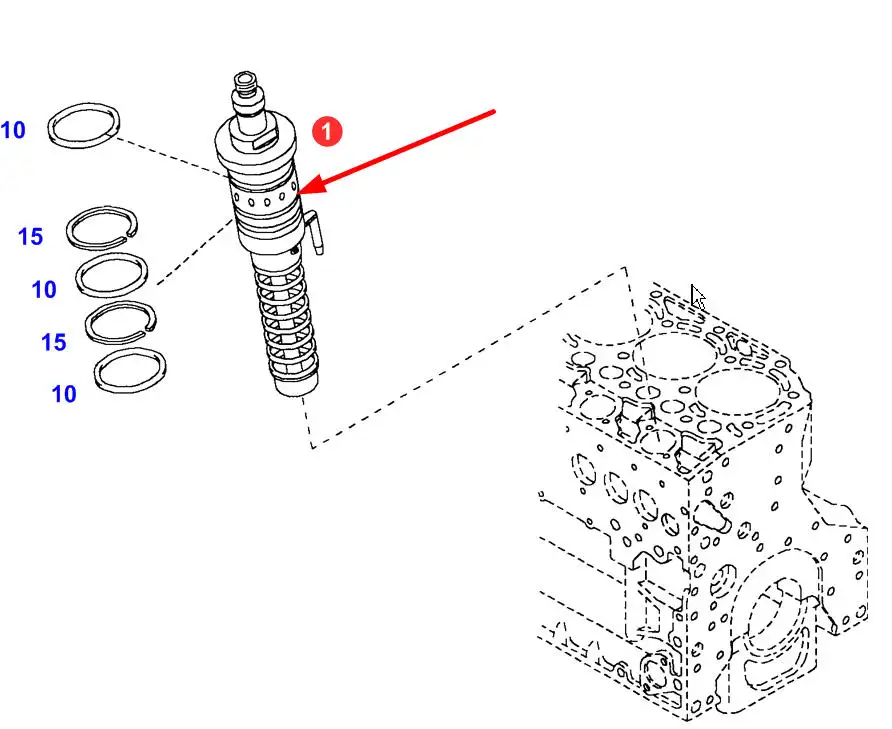 10
1
15
10
15
10