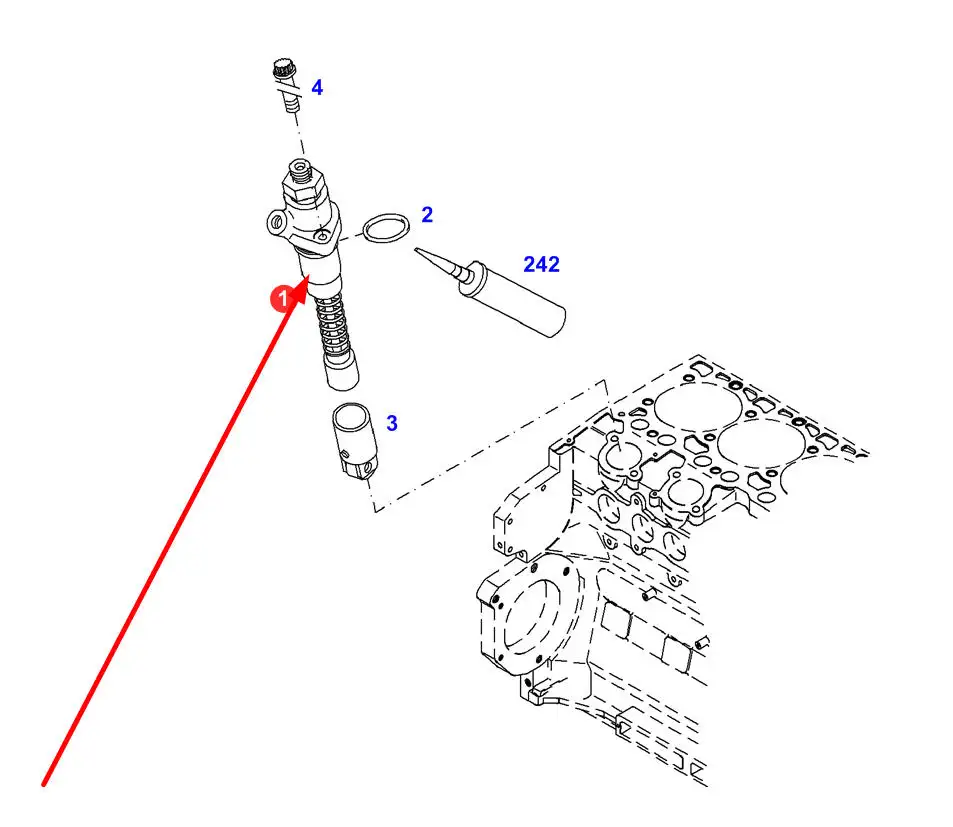 4
2
242
1
3