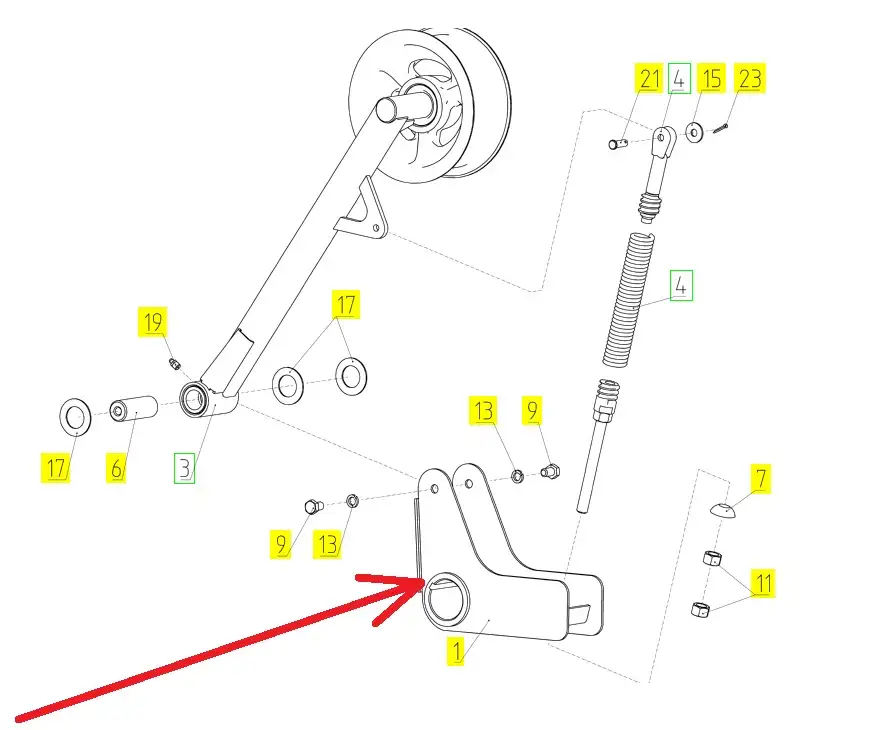 21
4
15
23
4
19
17
17
6
3
13
9
9
13
7
11
1