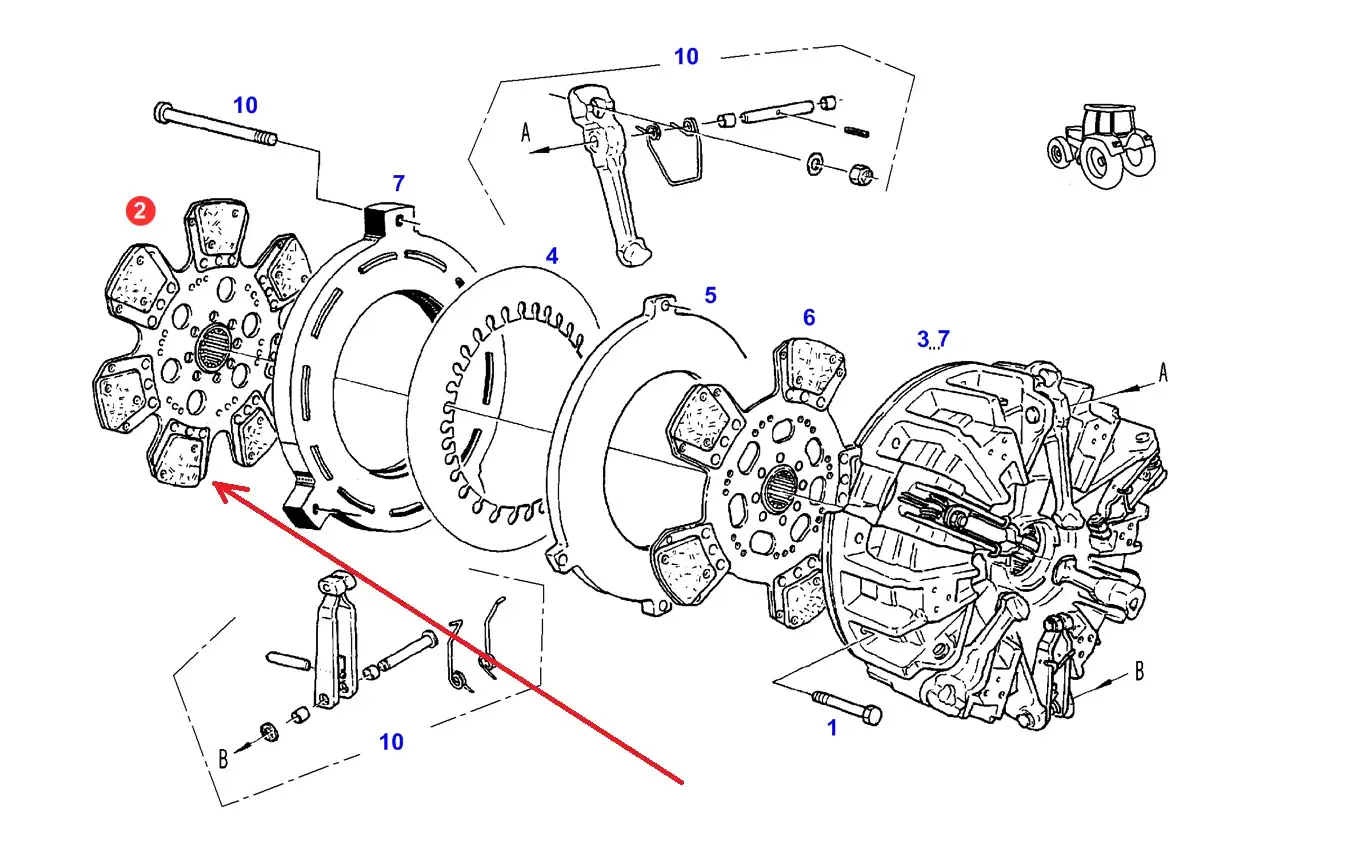 10
10
A
7
2
4
5
6
3..7
A
B
1
B
10