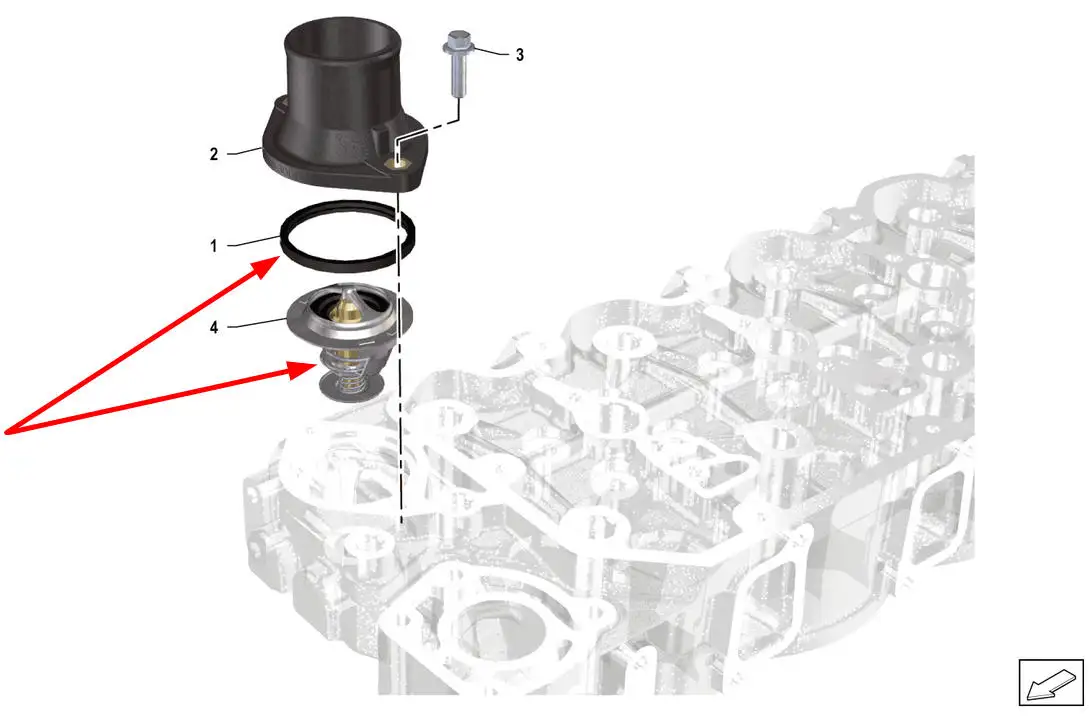 3
2
1
4