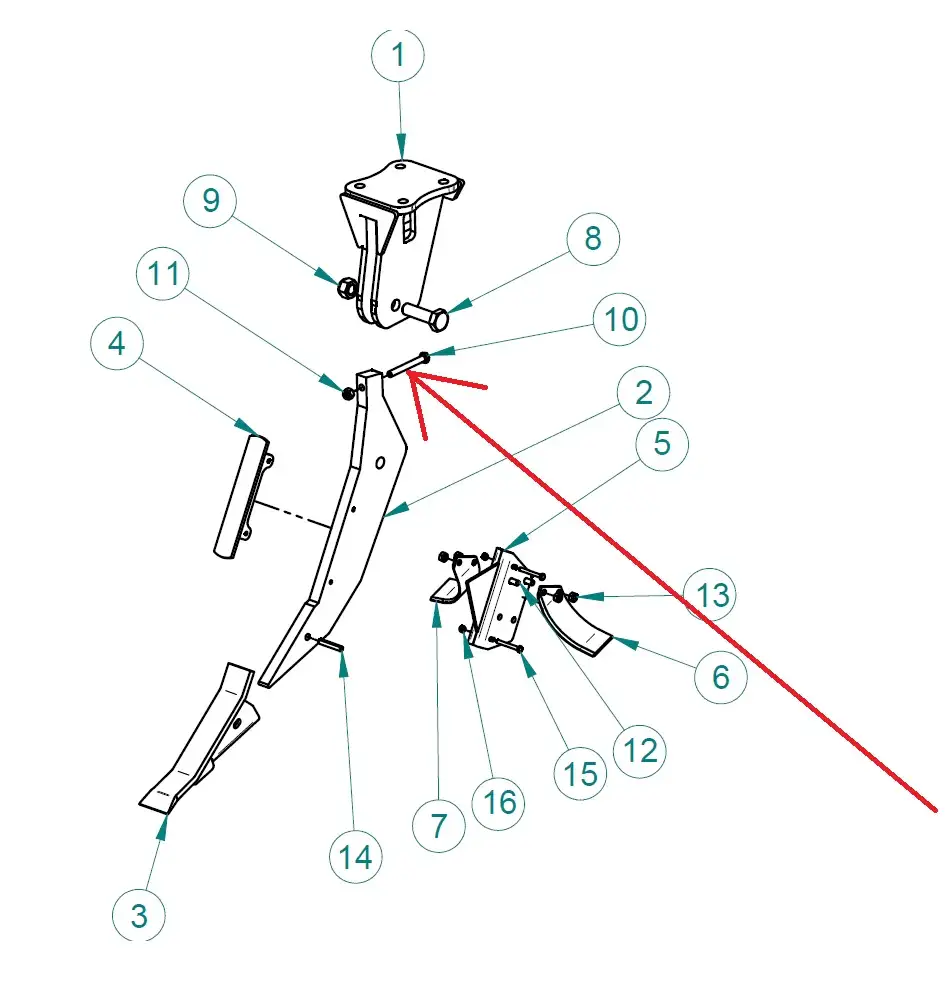 1
9
8
11
10
4
2
5
13
6
12
15
16
7
14
3