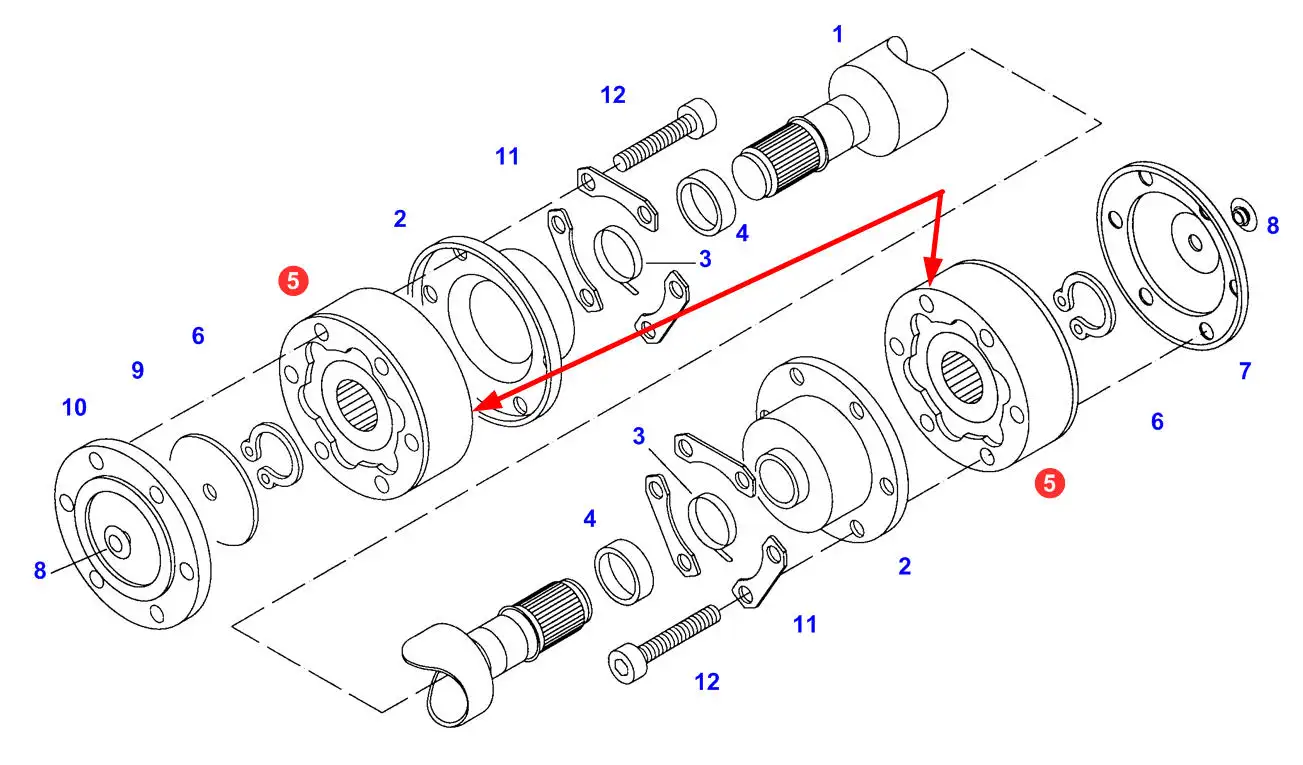 1
12
11
2
4
3
8
5
6
9
10
7
6
3
5
4
2
8
11
12