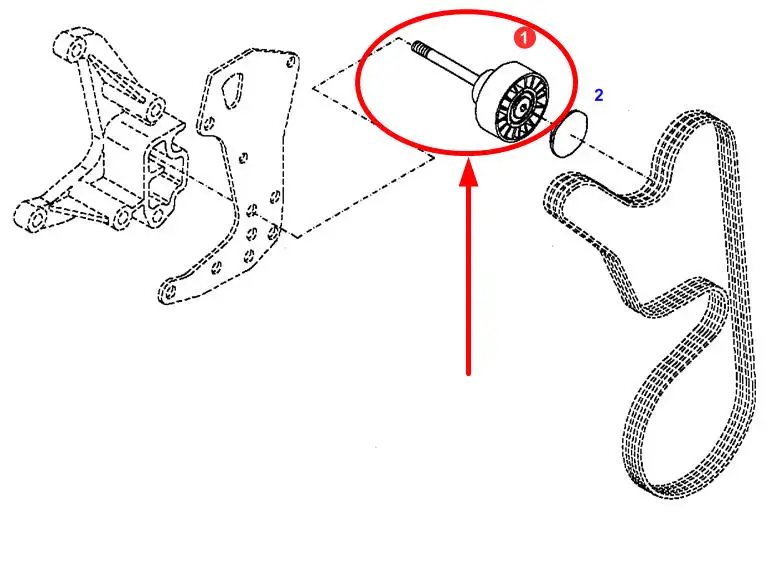 1
2