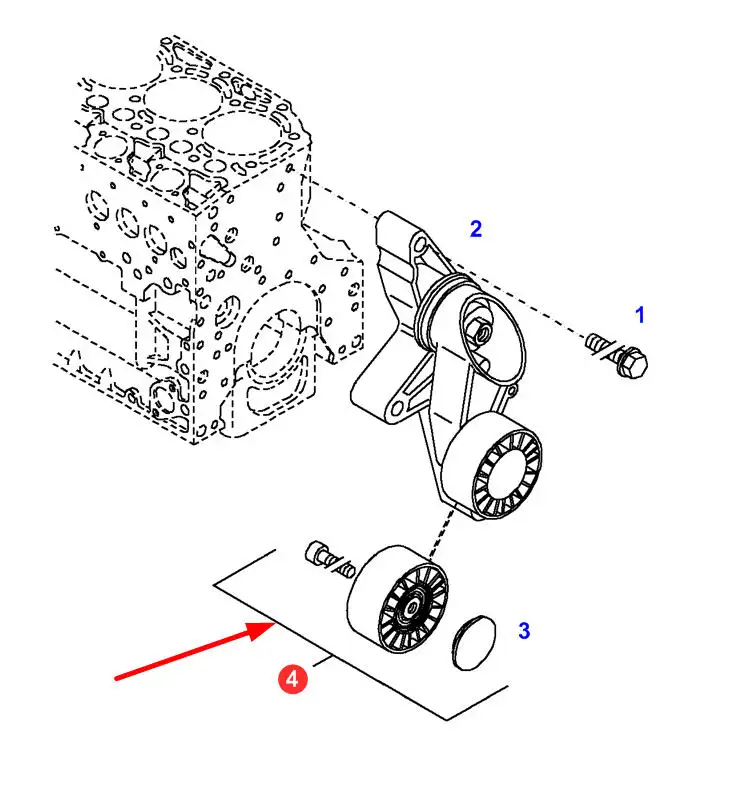 2
1
3
4