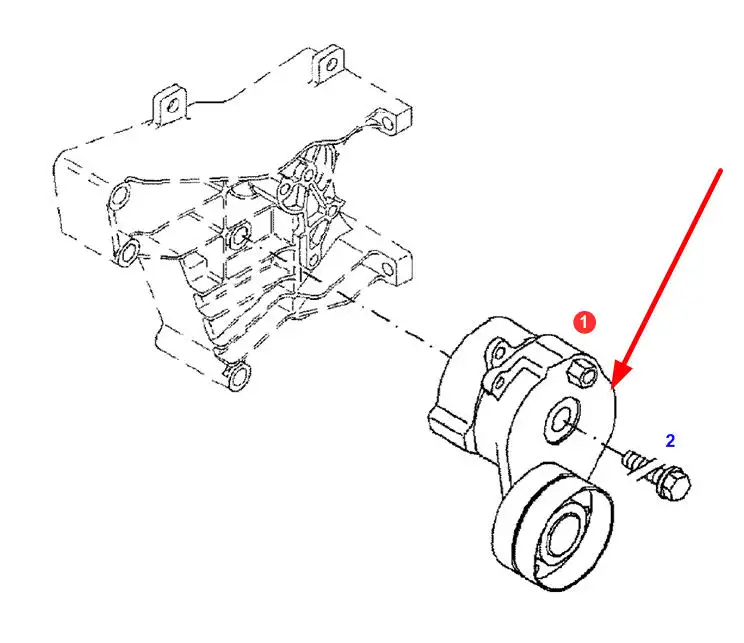 1

2