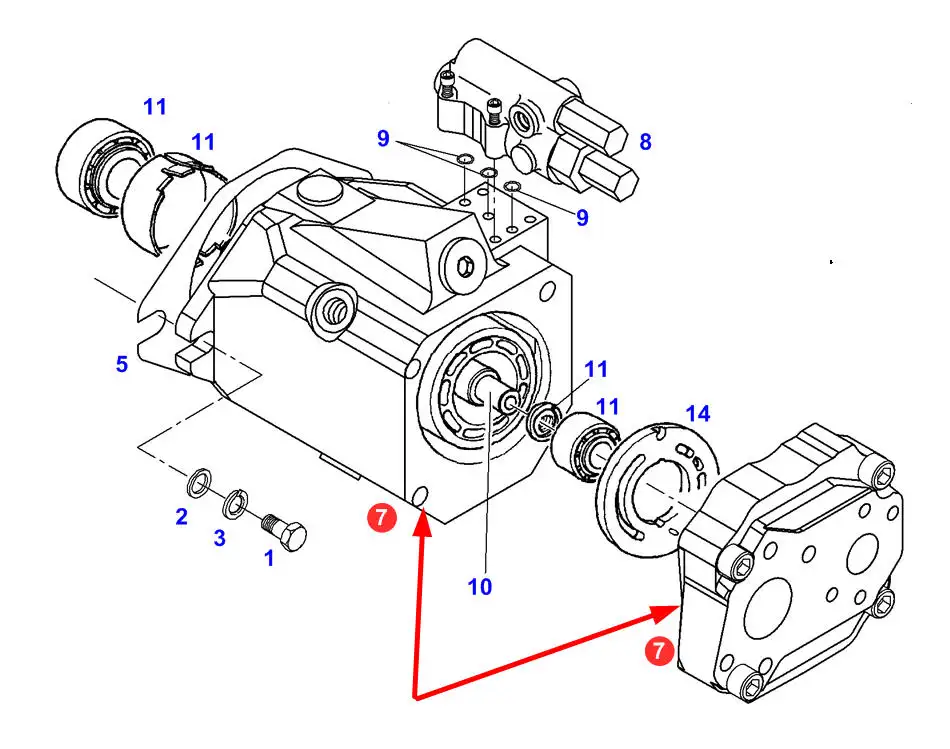 11
11
9
8
9
5
11
11
14
2
3
1
7
10
7