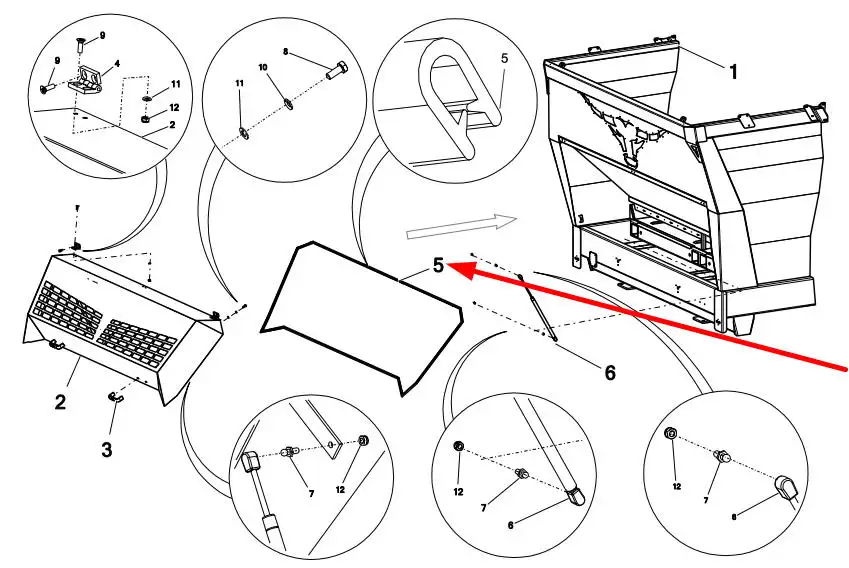 9
9
4
11
12
2
8
10
11
5
1
5
6
2
3
7
12
12
7
6
12
7
6