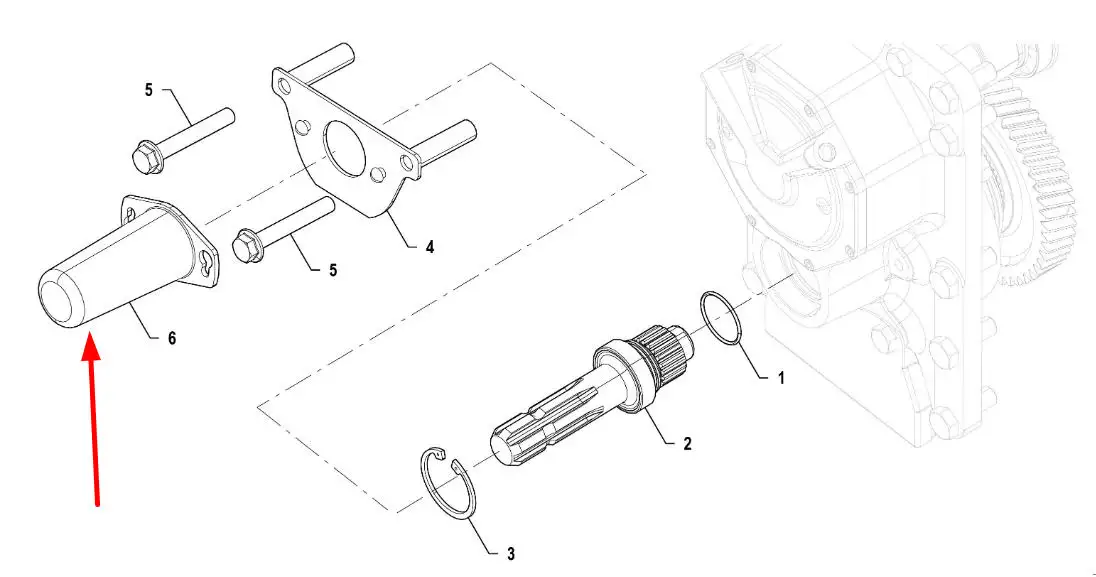 5
4
5
6
1
2
3