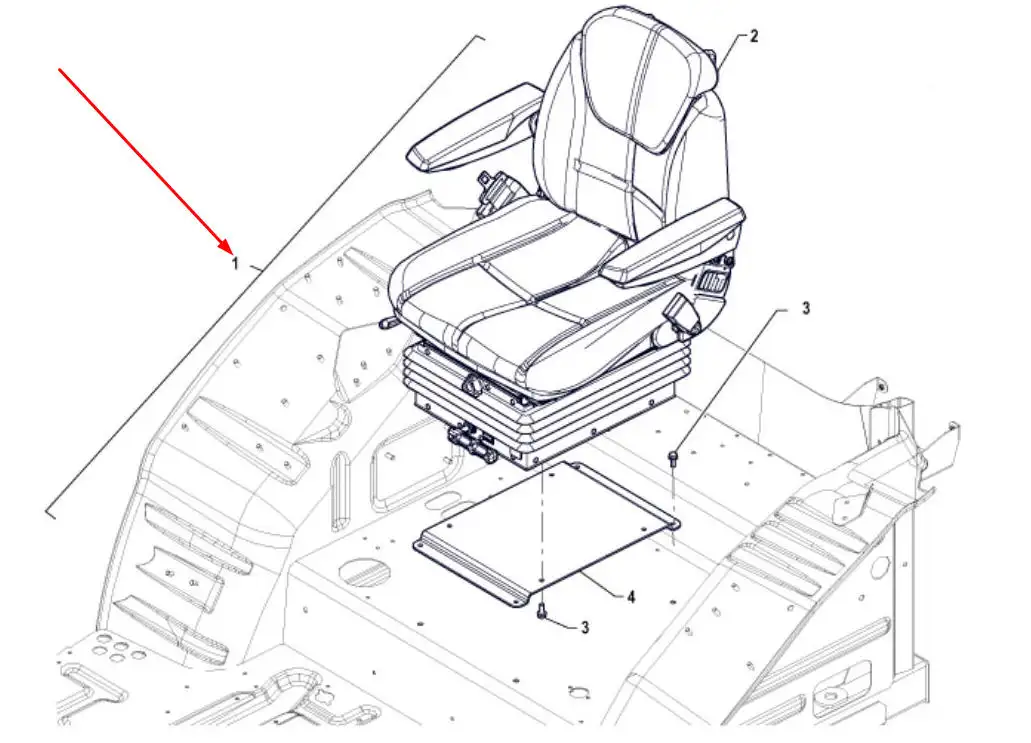 2
1
3
4
3