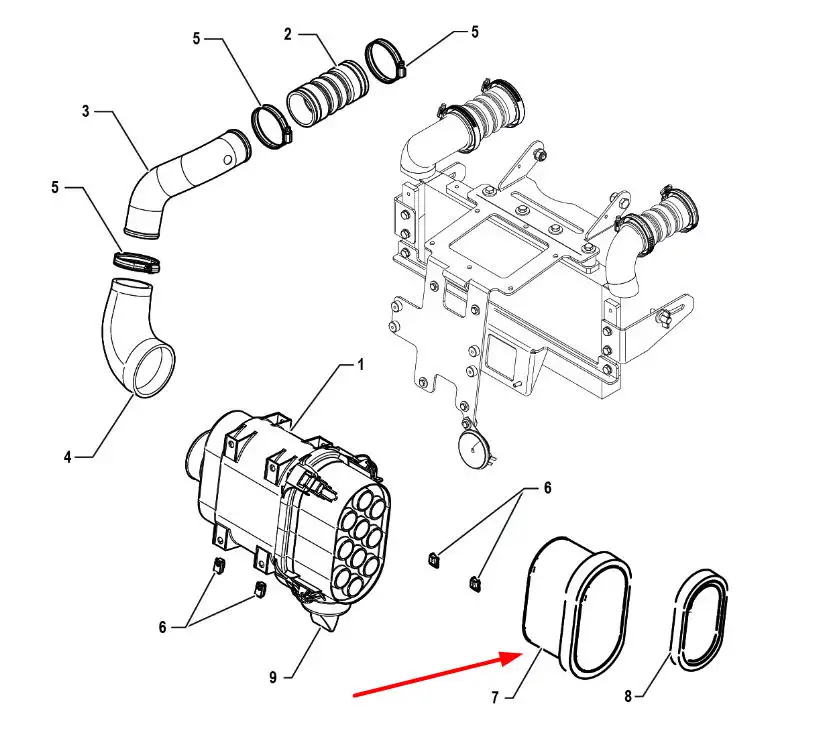 5
2
5
3
5
4
1
6
6
9
7
8