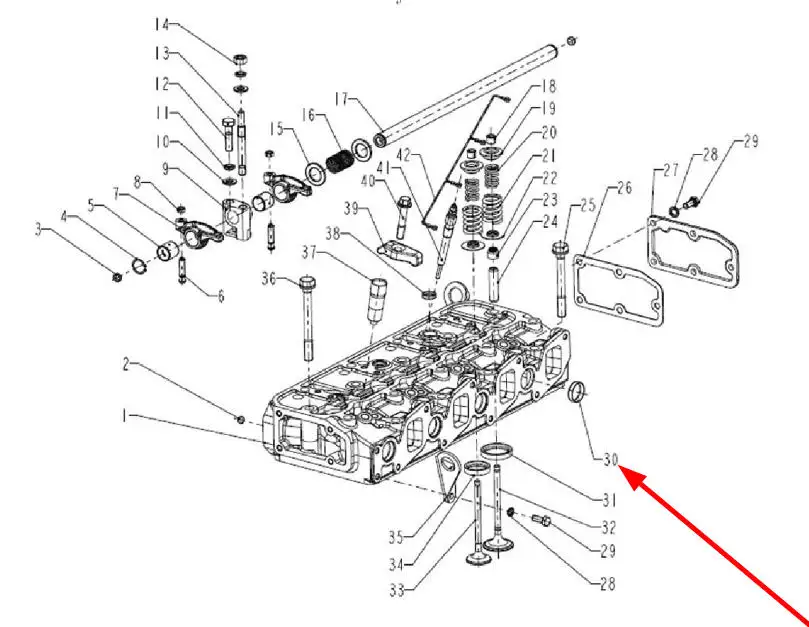 14
13
12
11
10
9
8
7
5
4
3
6
15
16
17
18
19
20
21
22
23
24
42
41
40
39
38
37
36
25
26
27
28
29
2
1
30
31
32
29
28
35
34
33