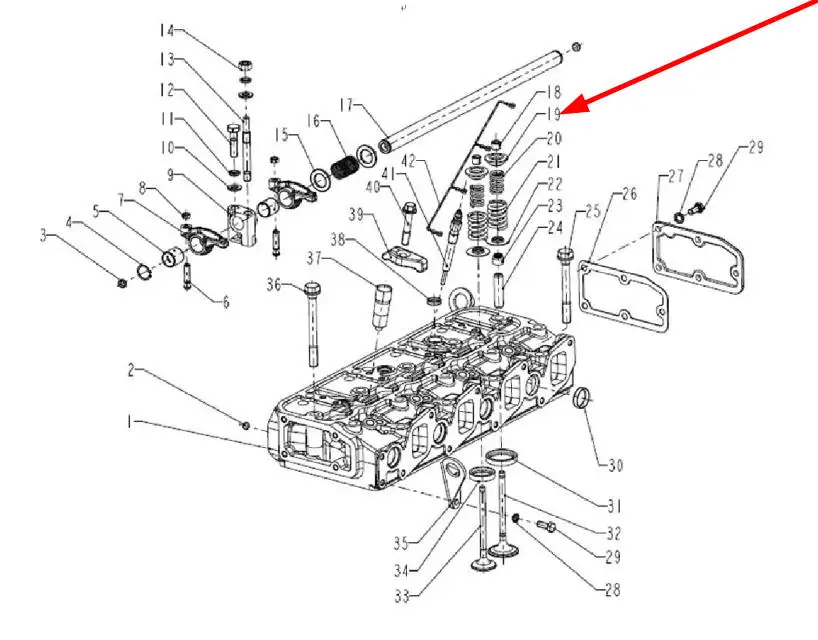 14
13
12
11
10
9
8
7
5
4
3
6
15
16
17
18
19
20
21
22
23
24
42
41
40
39
38
37
36
25
26
27
28
29
2
1
30
31
32
29
28
35
34
33