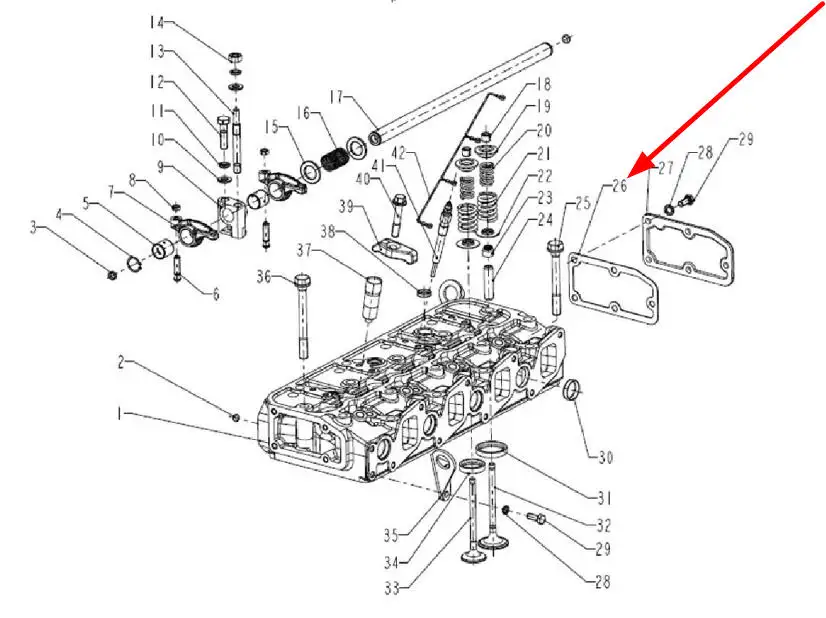 14
13
12
11
10
9
8
7
5
4
3
6
15
16
17
18
19
20
21
22
23
24
42
41
40
39
38
37
36
25
26
27
28
29
2
1
30
31
32
29
28
35
34
33