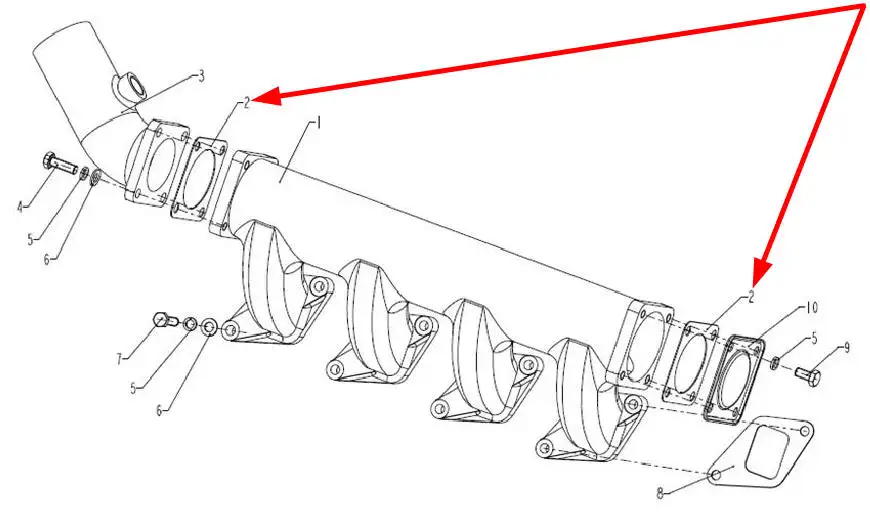 3
2
1
4
5
6
7
5
6
2
10
5
9
8